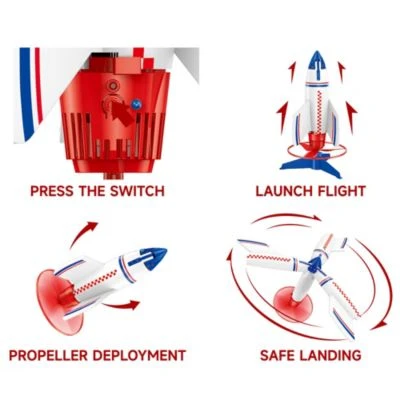 PRESS THE SWITCH

LAUNCH FLIGHT

PROPELLER DEPLOYMENT

SAFE LANDING